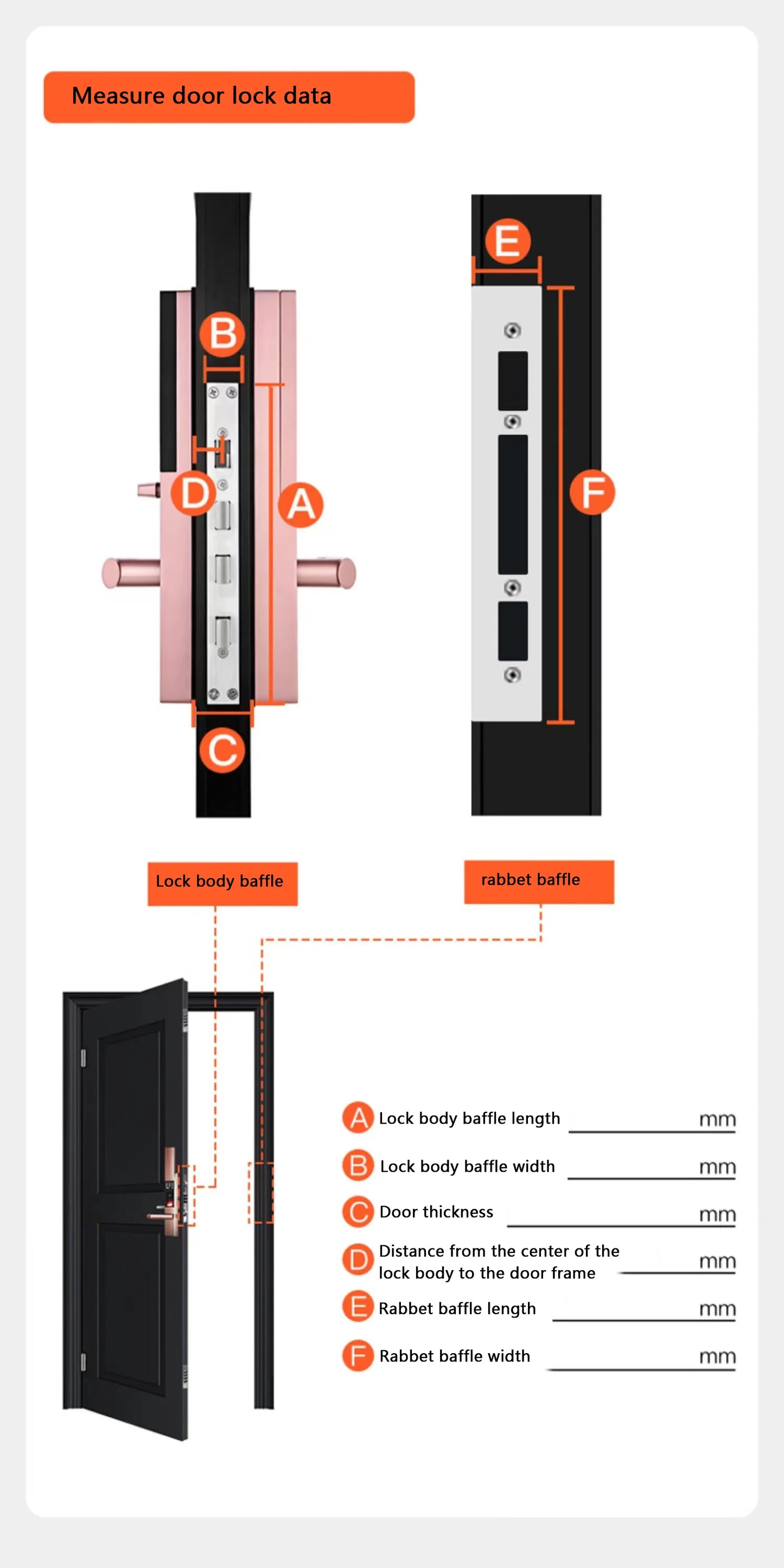 Measure door lock data

B

D

A

C

E

F

Lock body baffle

rabbet baffle

A Lock body baffle length mm

B Lock body baffle width mm

C Door thickness mm

D Distance from the center of the lock body to the door frame mm

E Rabbet baffle length mm

F Rabbet baffle width mm