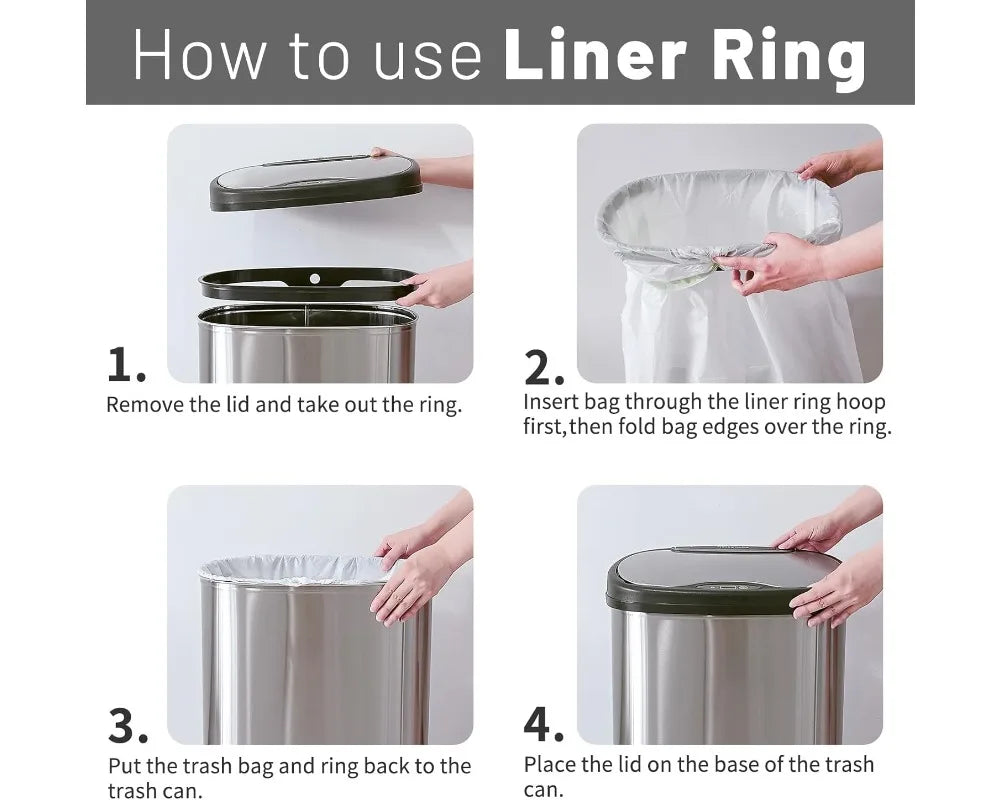 How to use Liner Ring

1.
Remove the lid and take out the ring.

2.
Insert bag through the liner ring hoop first,then fold bag edges over the ring.

3.
Put the trash bag and ring back to the trash can.

4.
Place the lid on the base of the trash can.